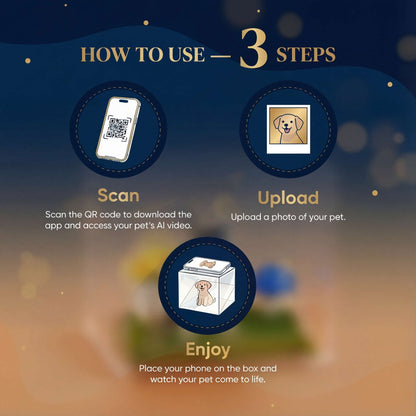 HOW TO USE — 3 STEPS

Scan
Scan the QR code to download the app and access your pet's AI video.

Upload
Upload a photo of your pet.

Enjoy
Place your phone on the box and watch your pet come to life.